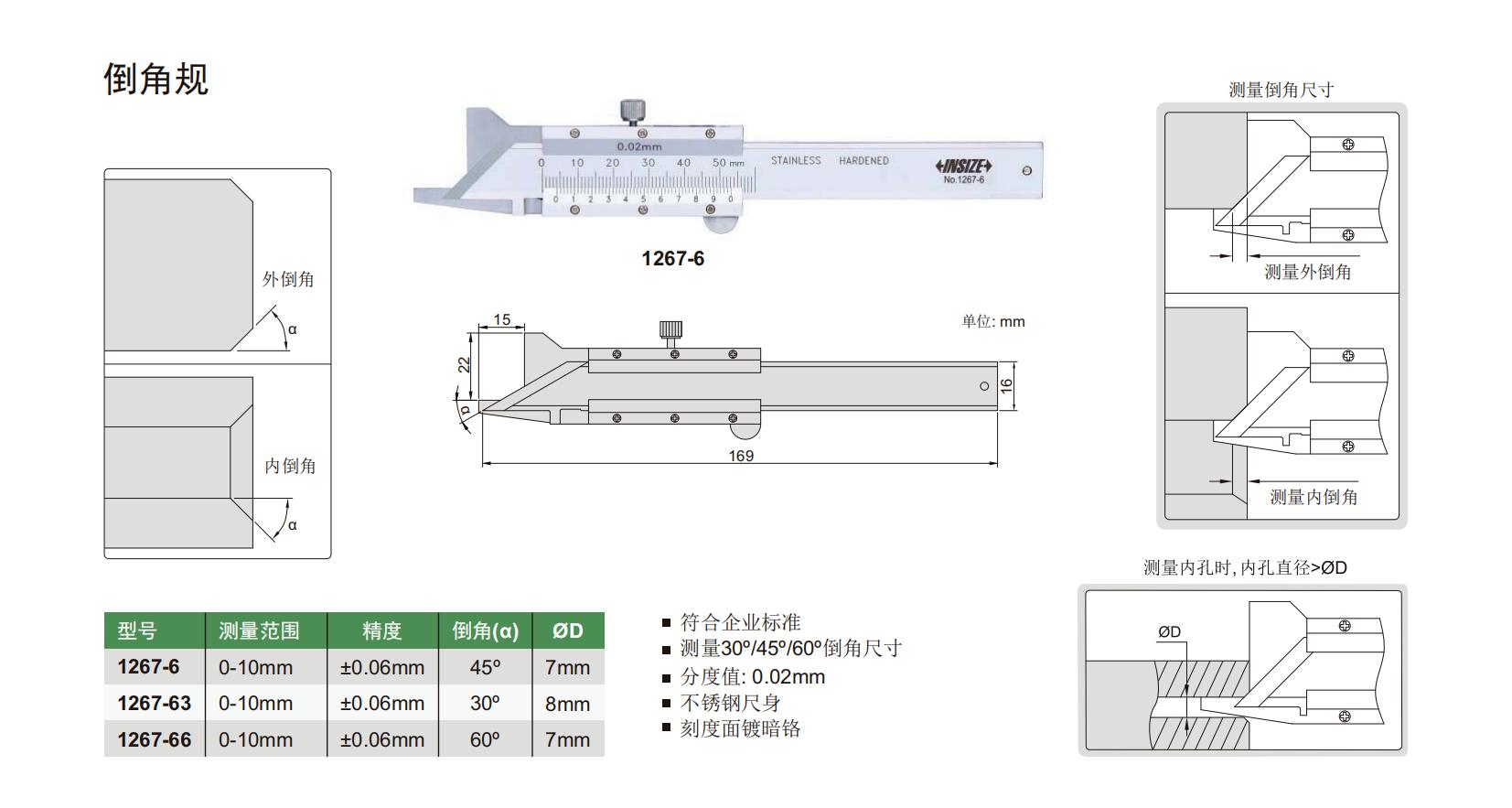 倒角规

外倒角

α

内倒角

α

0.02mm

0 10 20 30 40 50 mm

0 1 2 3 4 5 6 7 8 9 0

STAINLESS HARDENED

INSIZE
No.1267-6

1267-6

单位: mm

15

22

α

16

169

测量倒角尺寸

测量外倒角

测量内倒角

测量内孔时, 内孔直径>ØD

ØD

| 型号 | 测量范围 | 精度 | 倒角(α) | ØD |
|---|---|---|---|---|
| 1267-6 | 0-10mm | ±0.06mm | 45º | 7mm |
| 1267-63 | 0-10mm | ±0.06mm | 30º | 8mm |
| 1267-66 | 0-10mm | ±0.06mm | 60º | 7mm |

■ 符合企业标准
■ 测量30º/45º/60º倒角尺寸
■ 分度值: 0.02mm
■ 不锈钢尺身
■ 刻度面镀暗铬